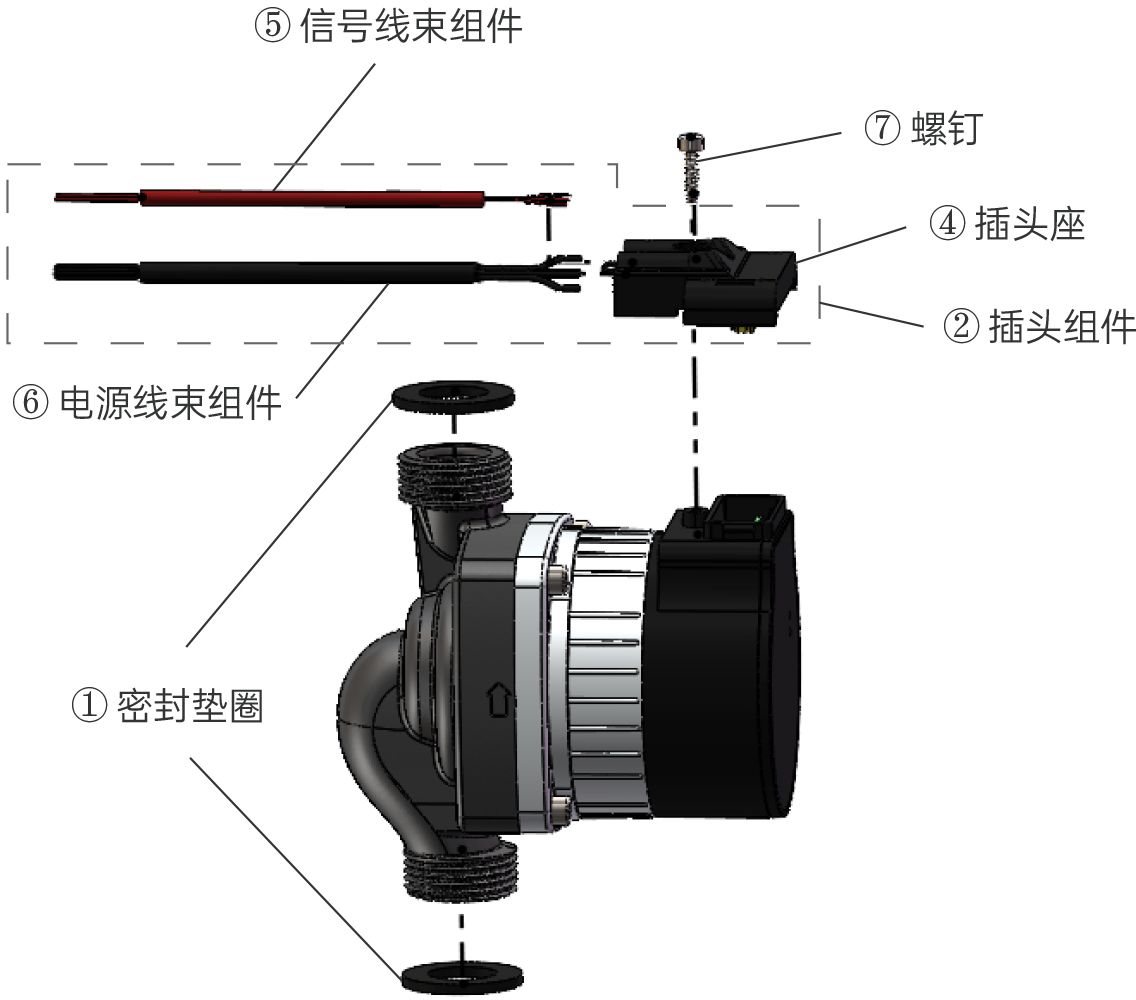 ⑤ 信号线束组件

⑦ 螺钉

④ 插头座

② 插头组件

⑥ 电源线束组件

① 密封垫圈